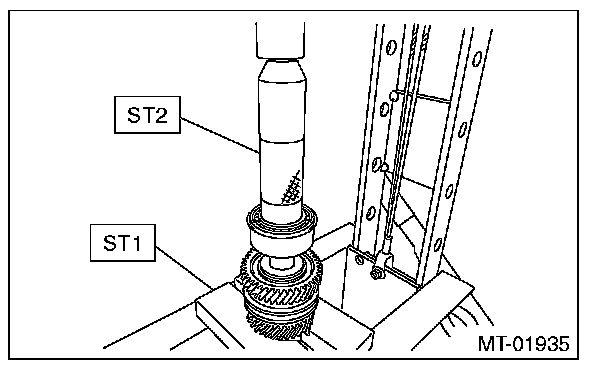 ST2

ST1

MT-01935