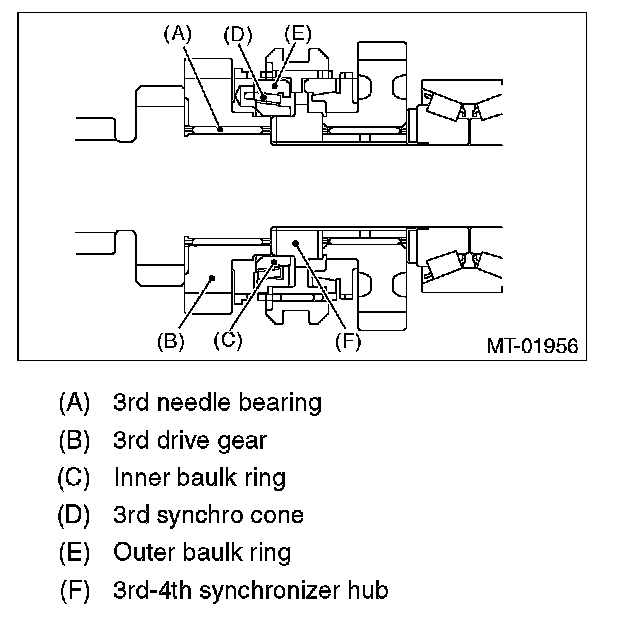 (A) (D) (E)

(B) (C) (F)

MT-01956

(A) 3rd needle bearing
(B) 3rd drive gear
(C) Inner baulk ring
(D) 3rd synchro cone
(E) Outer baulk ring
(F) 3rd-4th synchronizer hub