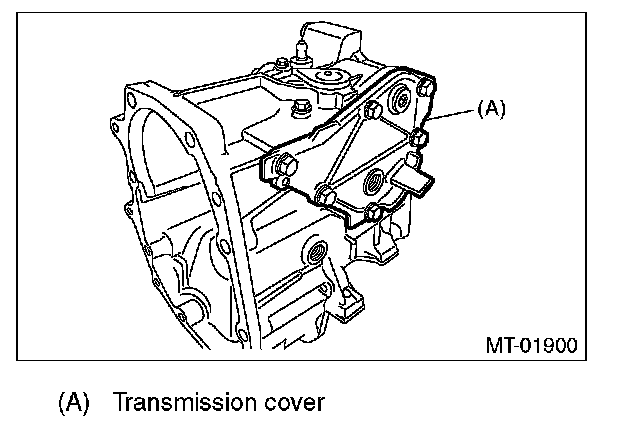 (A)

MT-01900

(A) Transmission cover