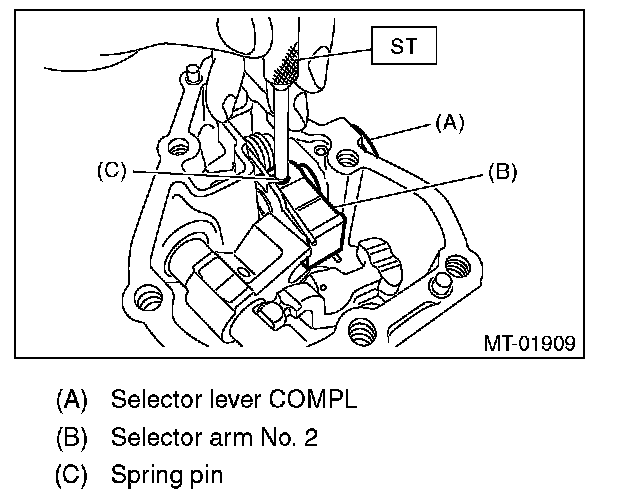 ST
(A)
(C)
(B)
MT-01909

(A) Selector lever COMPL
(B) Selector arm No. 2
(C) Spring pin