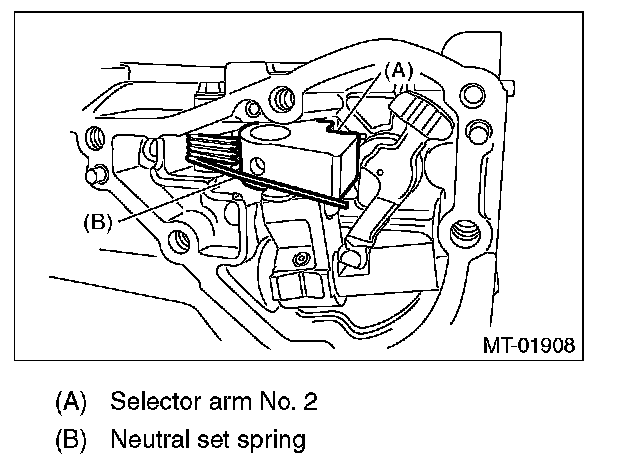 (A)

(B)

MT-01908

(A) Selector arm No. 2

(B) Neutral set spring