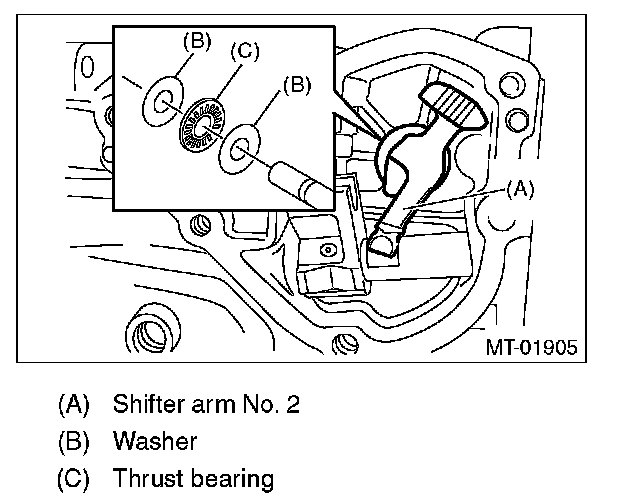 (B)
(C)
(B)
(A)
MT-01905

(A) Shifter arm No. 2
(B) Washer
(C) Thrust bearing