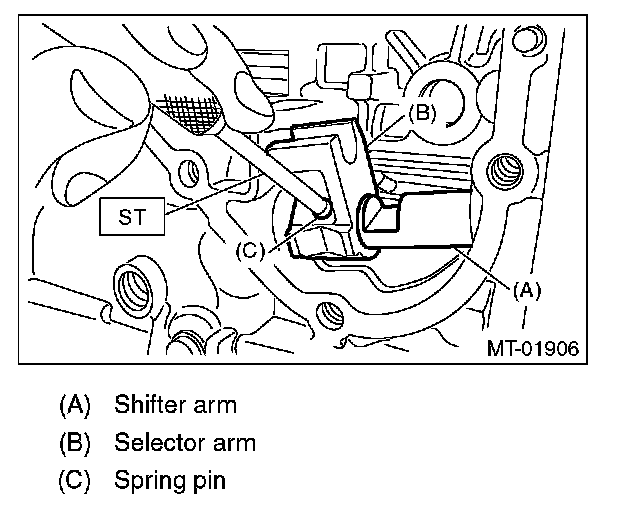 (B)

ST

(C)

(A)

MT-01906

(A) Shifter arm
(B) Selector arm
(C) Spring pin