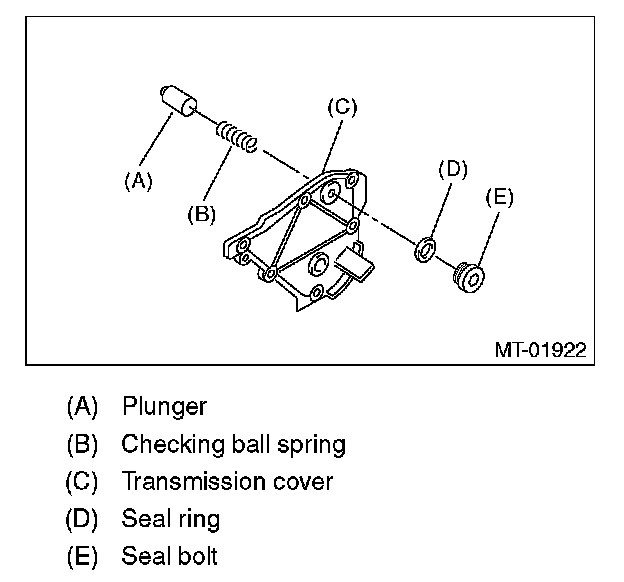 (C)
(A)
(B)
(D)
(E)
MT-01922

(A) Plunger
(B) Checking ball spring
(C) Transmission cover
(D) Seal ring
(E) Seal bolt