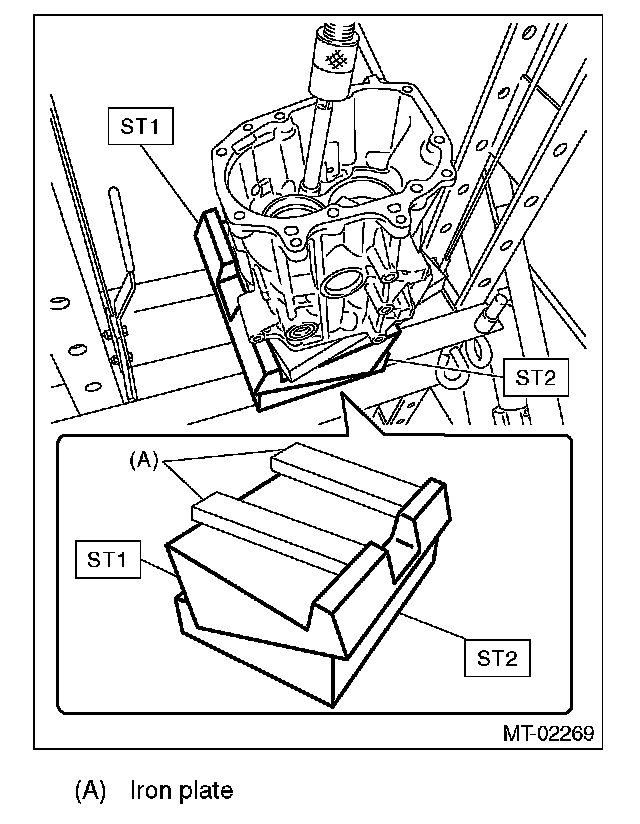 ST1

ST2

(A)

ST1

ST2

MT-02269

(A) Iron plate