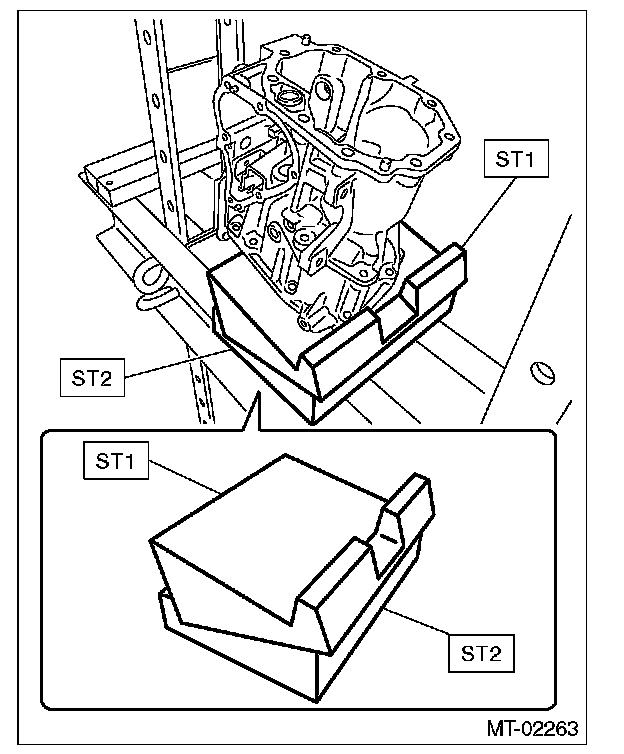 ST1

ST2

ST1

ST2

MT-02263