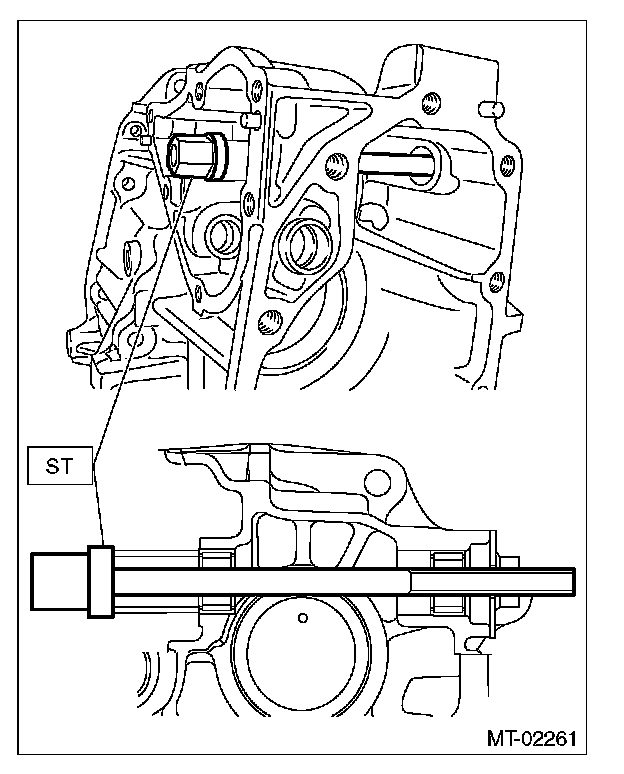 ST

MT-02261