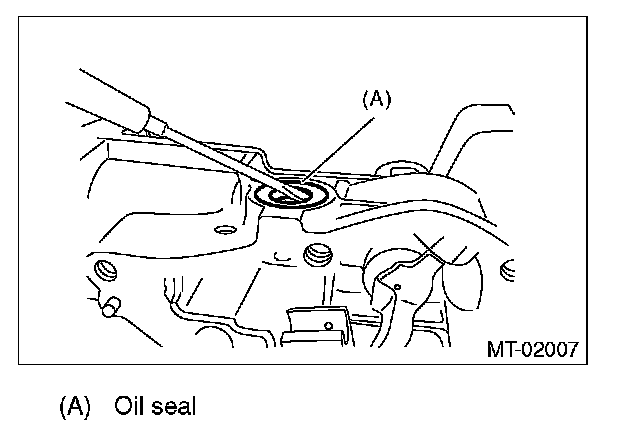 (A)

MT-02007

(A) Oil seal