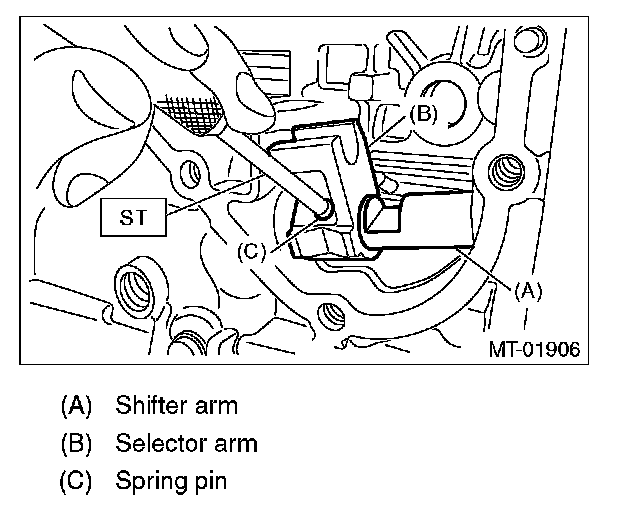 (B)
ST
(C)
(A)
MT-01906

(A) Shifter arm
(B) Selector arm
(C) Spring pin