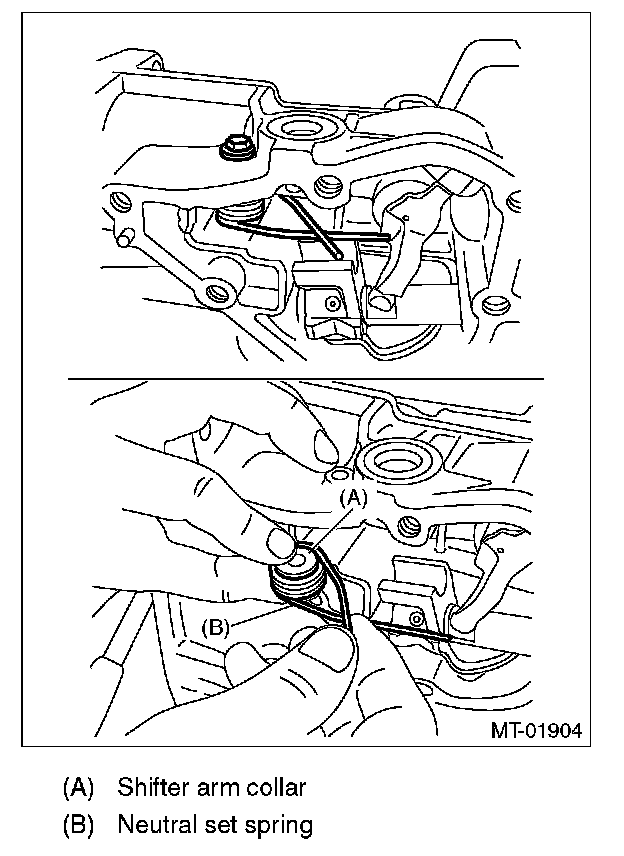 (A)

(B)

MT-01904

(A) Shifter arm collar
(B) Neutral set spring