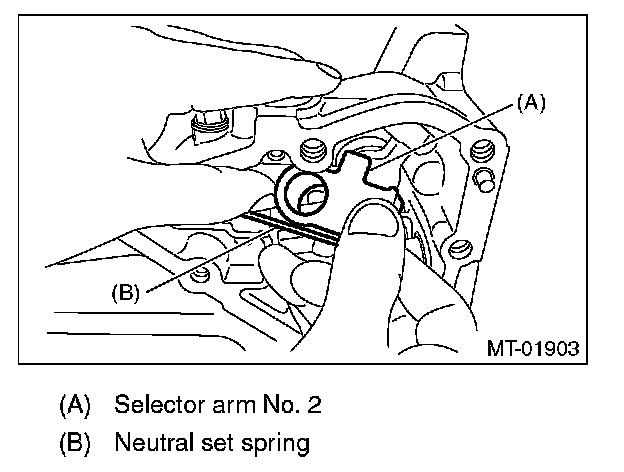 (A)

(B)

MT-01903

(A) Selector arm No. 2

(B) Neutral set spring