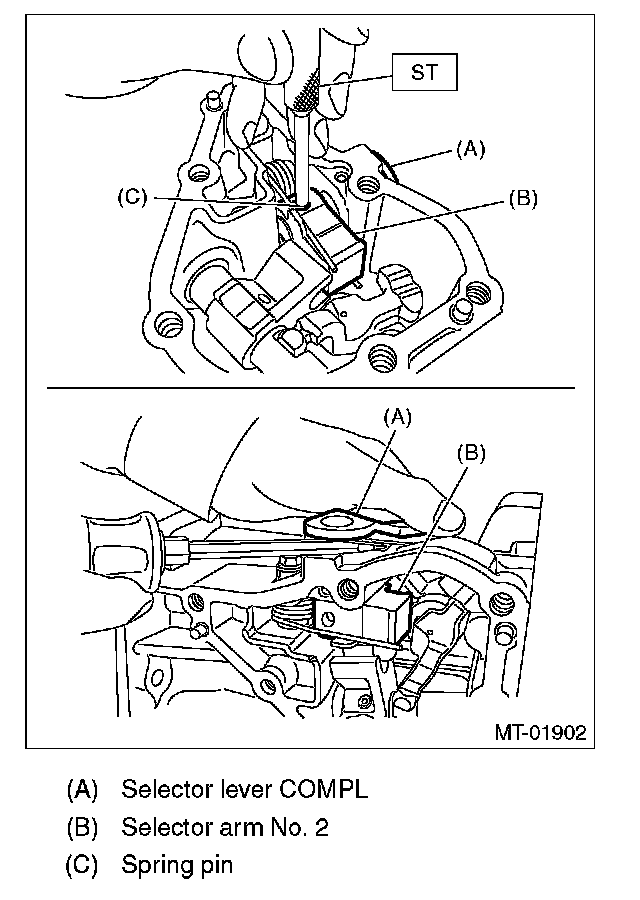 ST

(A)

(C)

(B)

(A)

(B)

MT-01902

(A) Selector lever COMPL

(B) Selector arm No. 2

(C) Spring pin