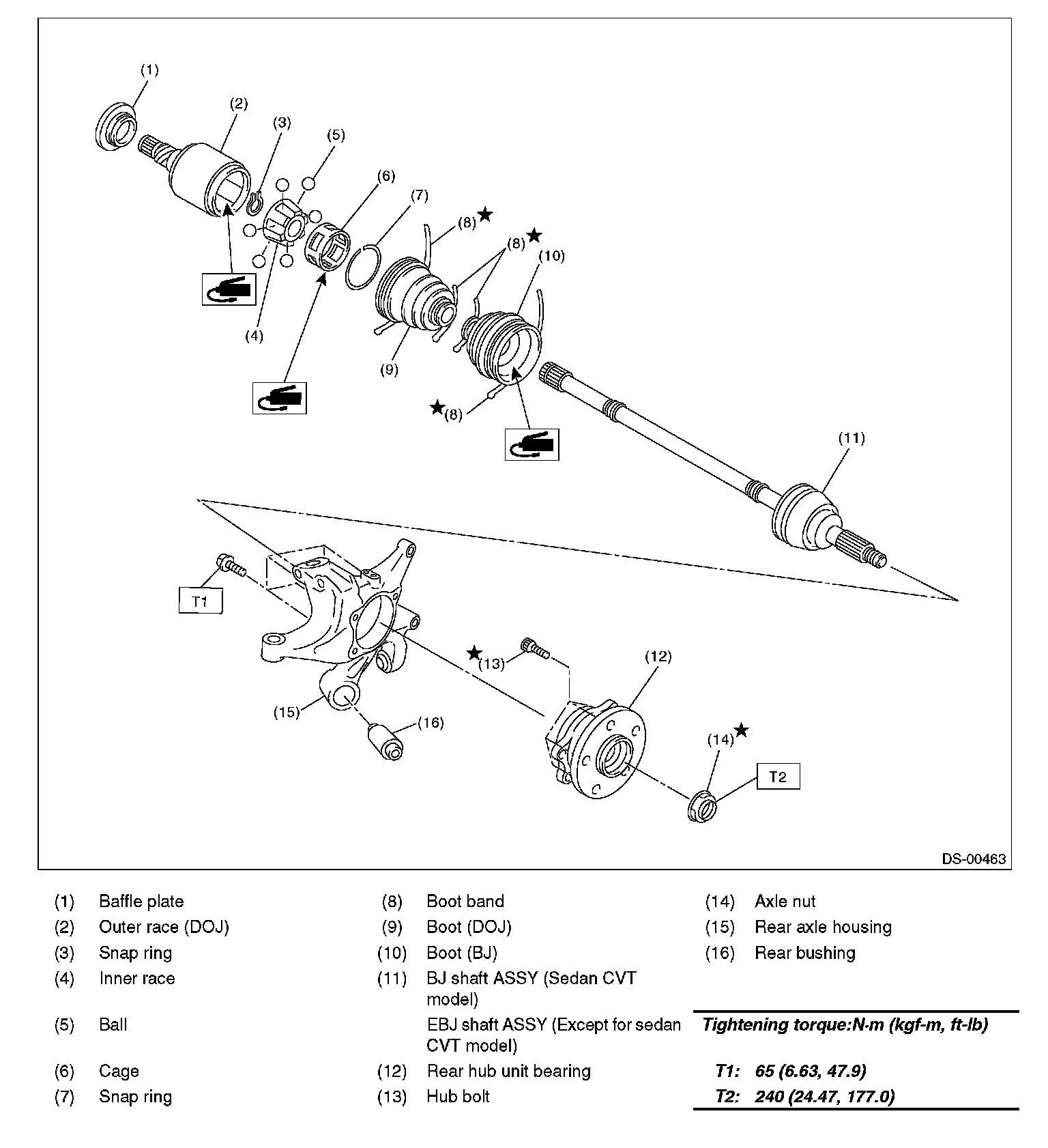 (1)

(2)

(3)

(5)

(6)

(7)

(8)★

(8)★

(10)

(4)

(9)

★(8)

(11)

T1

★(13)

(12)

(15)

(16)

(14)★

T2

DS-00463

(1) Baffle plate
(2) Outer race (DOJ)
(3) Snap ring
(4) Inner race
(5) Ball
(6) Cage
(7) Snap ring

(8) Boot band
(9) Boot (DOJ)
(10) Boot (BJ)
(11) BJ shaft ASSY (Sedan CVT model)
EBJ shaft ASSY (Except for sedan CVT model)
(12) Rear hub unit bearing
(13) Hub bolt

(14) Axle nut
(15) Rear axle housing
(16) Rear bushing

Tightening torque:N·m (kgf-m, ft-lb)
T1: 65 (6.63, 47.9)
T2: 240 (24.47, 177.0)