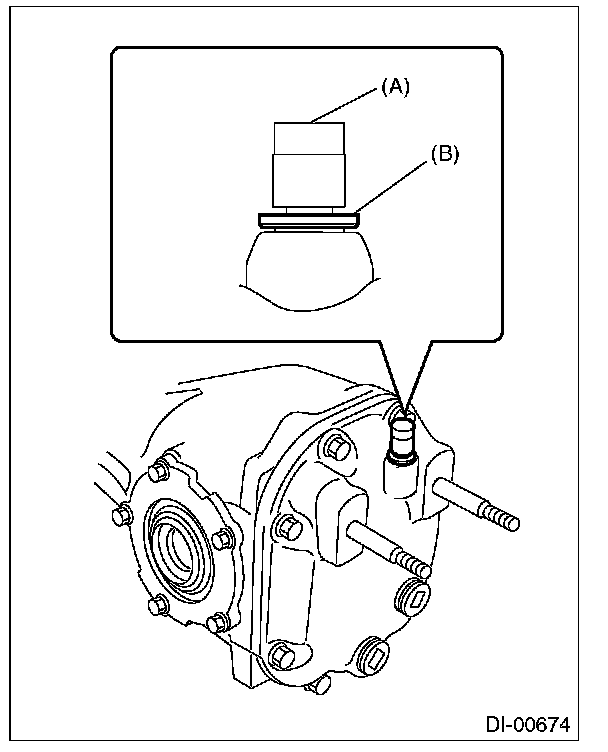 (A)
(B)
DI-00674