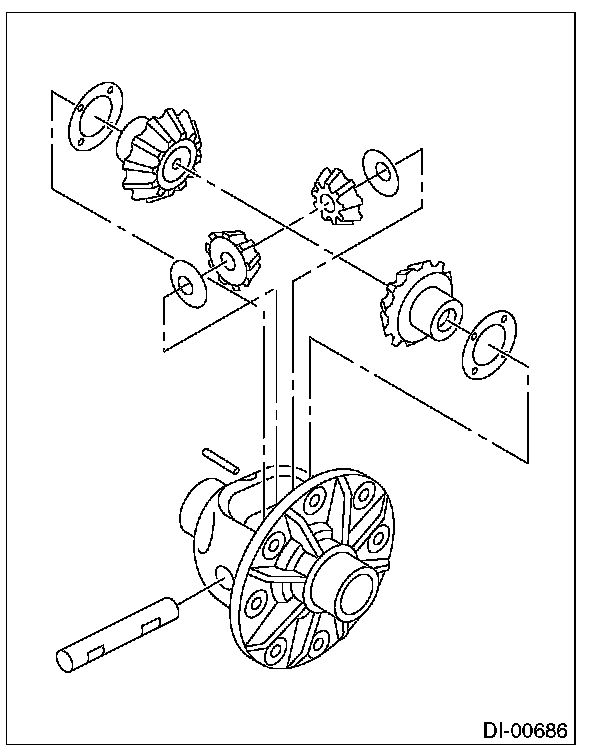 DI-00686