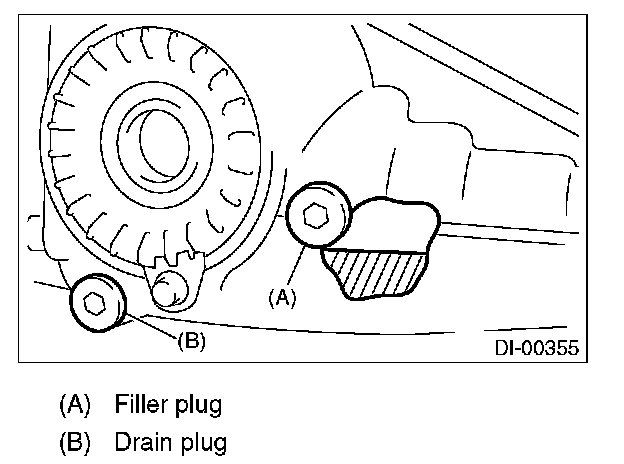 (A)

(B)

DI-00355

(A) Filler plug

(B) Drain plug