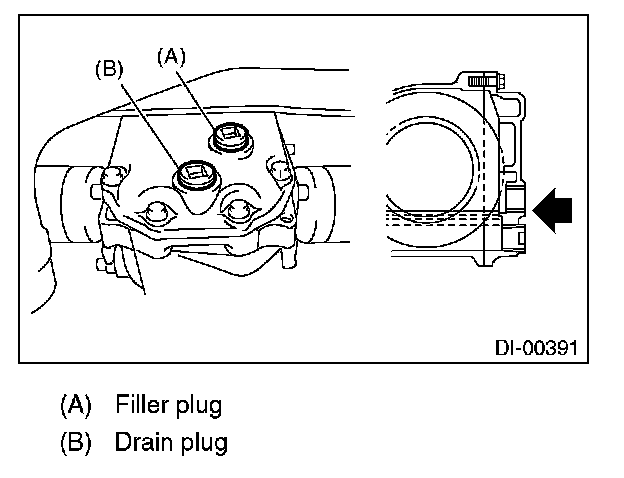 (B)

(A)

DI-00391

(A) Filler plug

(B) Drain plug