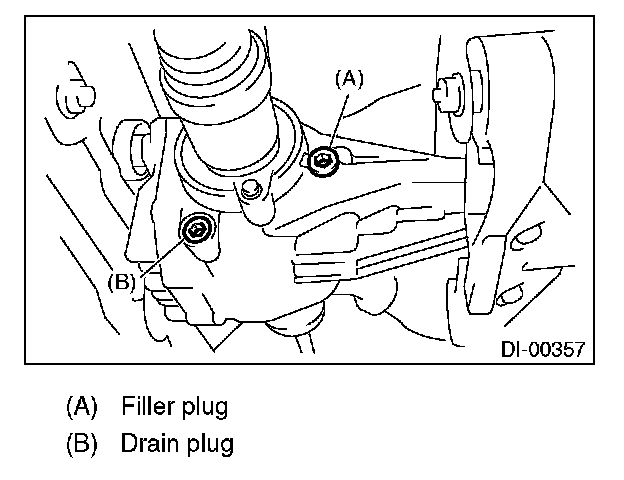 (A)

(B)

DI-00357

(A) Filler plug
(B) Drain plug