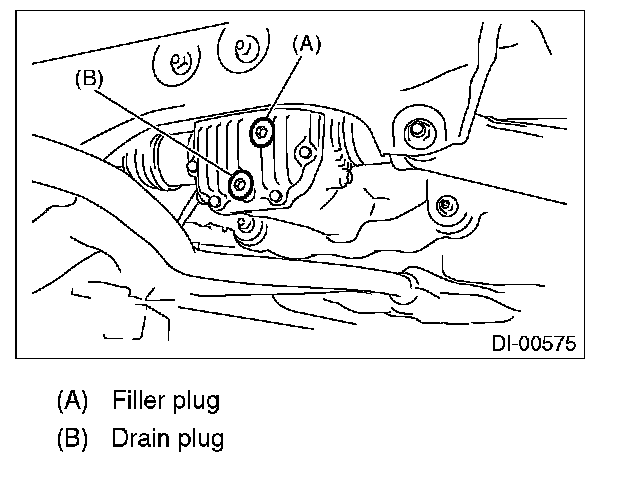 (A)

(B)

DI-00575

(A) Filler plug

(B) Drain plug