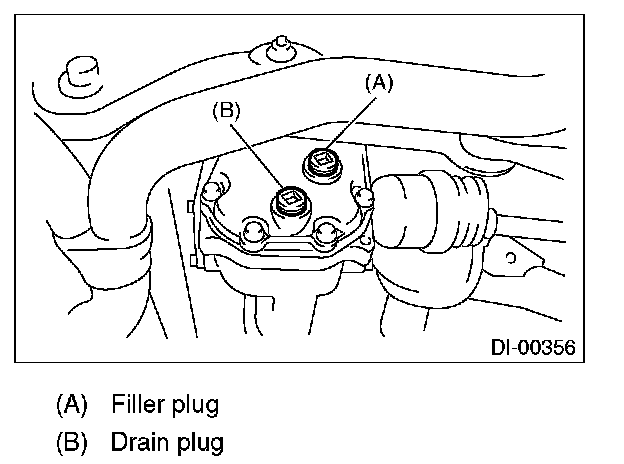 (A)
(B)
DI-00356

(A) Filler plug
(B) Drain plug