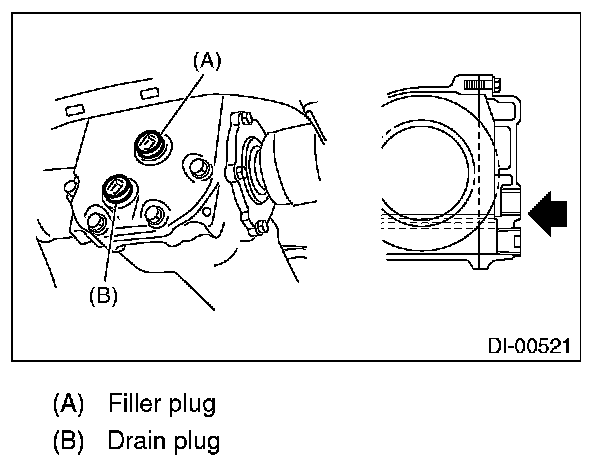 (A)

(B)

DI-00521

(A) Filler plug

(B) Drain plug