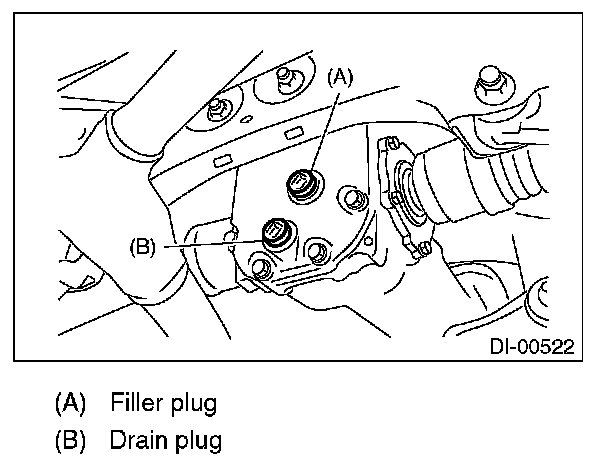 (A)

(B)

DI-00522

(A) Filler plug

(B) Drain plug