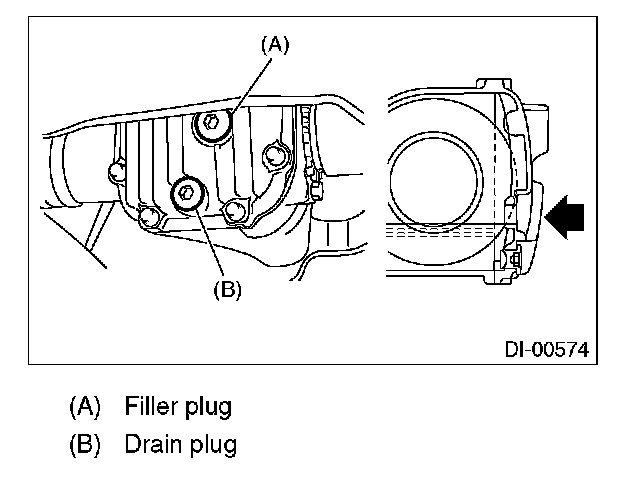 (A)

(B)

DI-00574

(A) Filler plug
(B) Drain plug