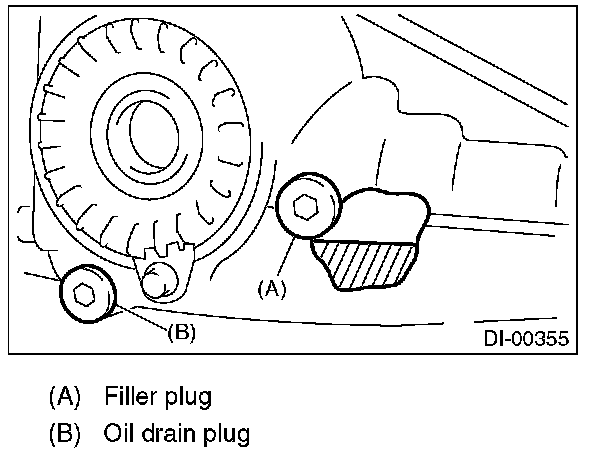 (A)

(B)

DI-00355

(A) Filler plug

(B) Oil drain plug