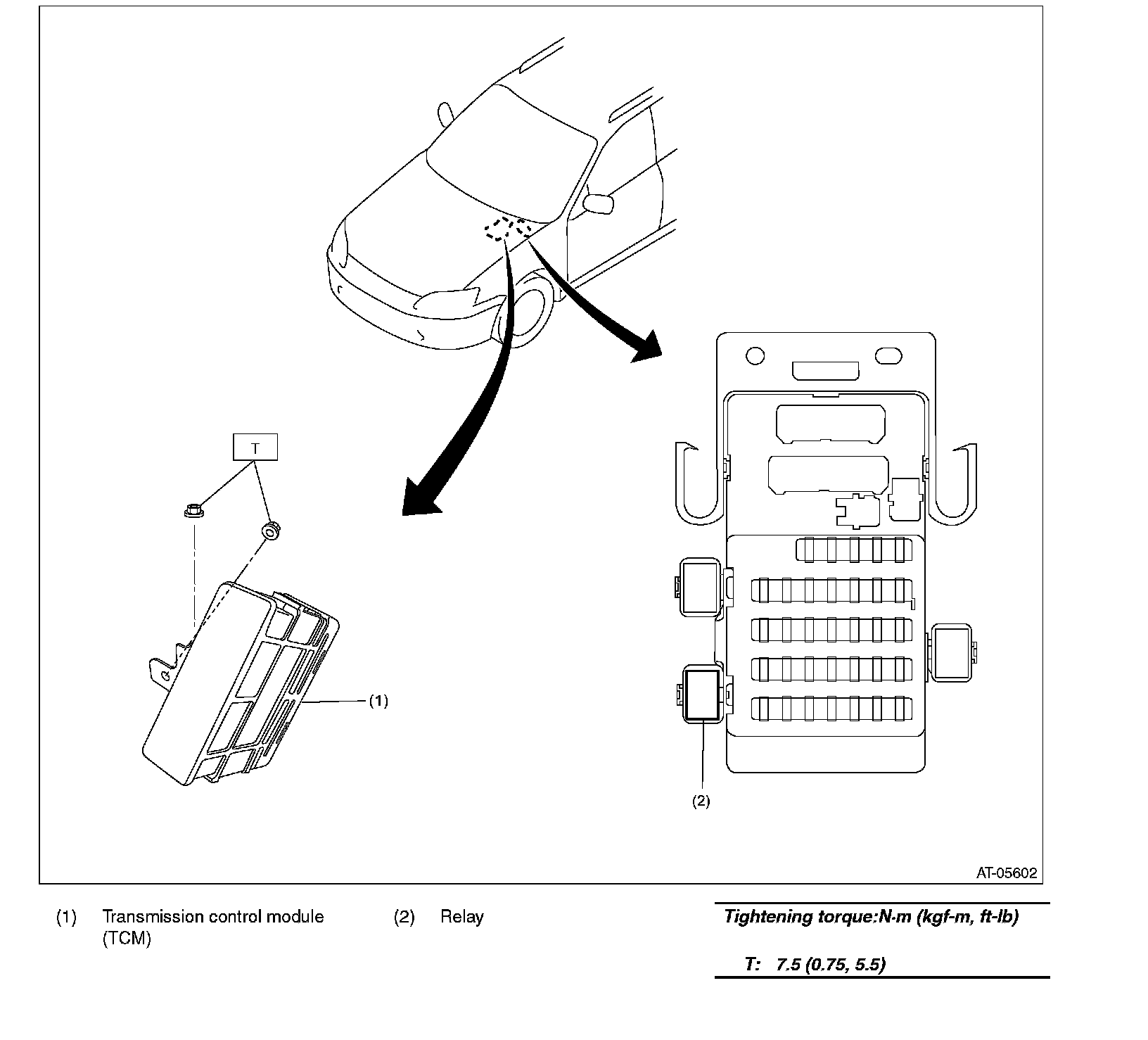 T

(1)

(2)

AT-05602

(1) Transmission control module (TCM)

(2) Relay

Tightening torque:N·m (kgf-m, ft-lb)

T: 7.5 (0.75, 5.5)