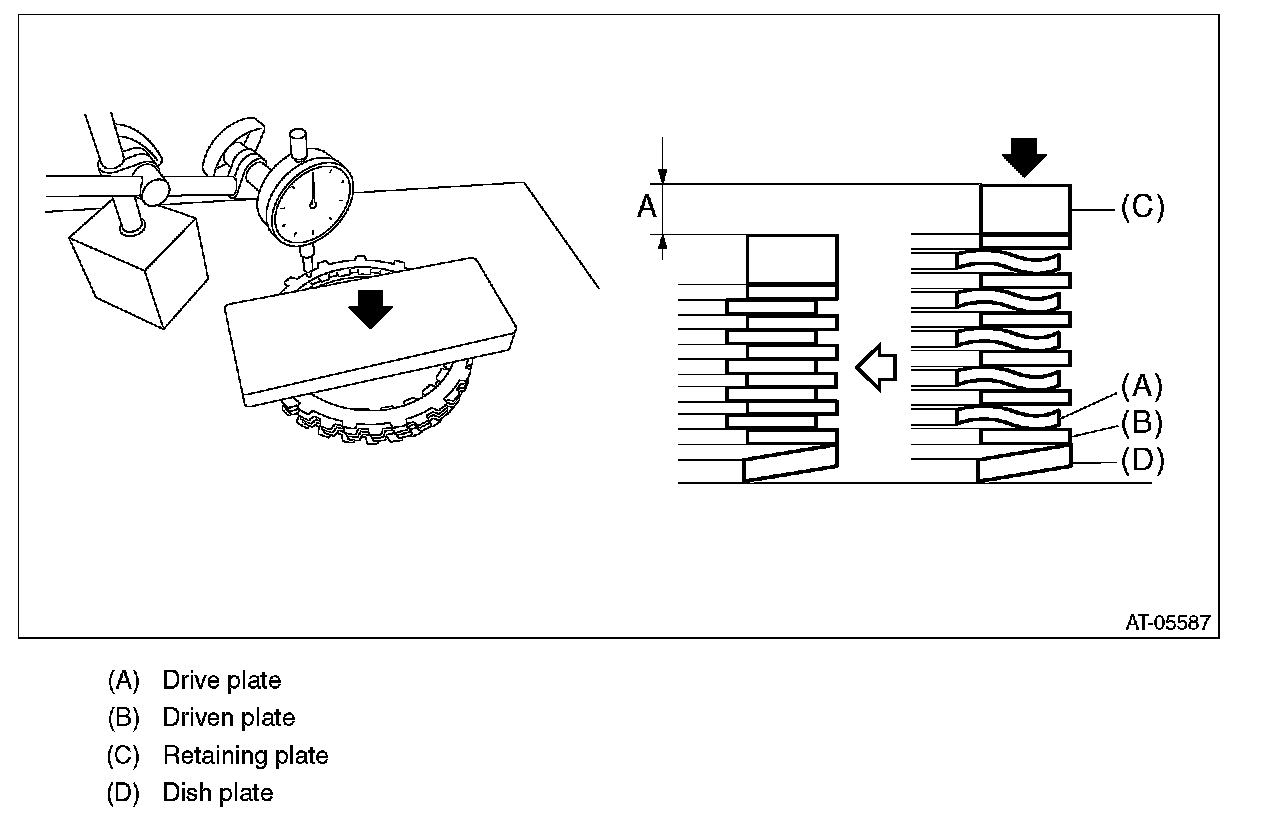 A

(C)

(A)

(B)

(D)

AT-05587

(A) Drive plate

(B) Driven plate

(C) Retaining plate

(D) Dish plate