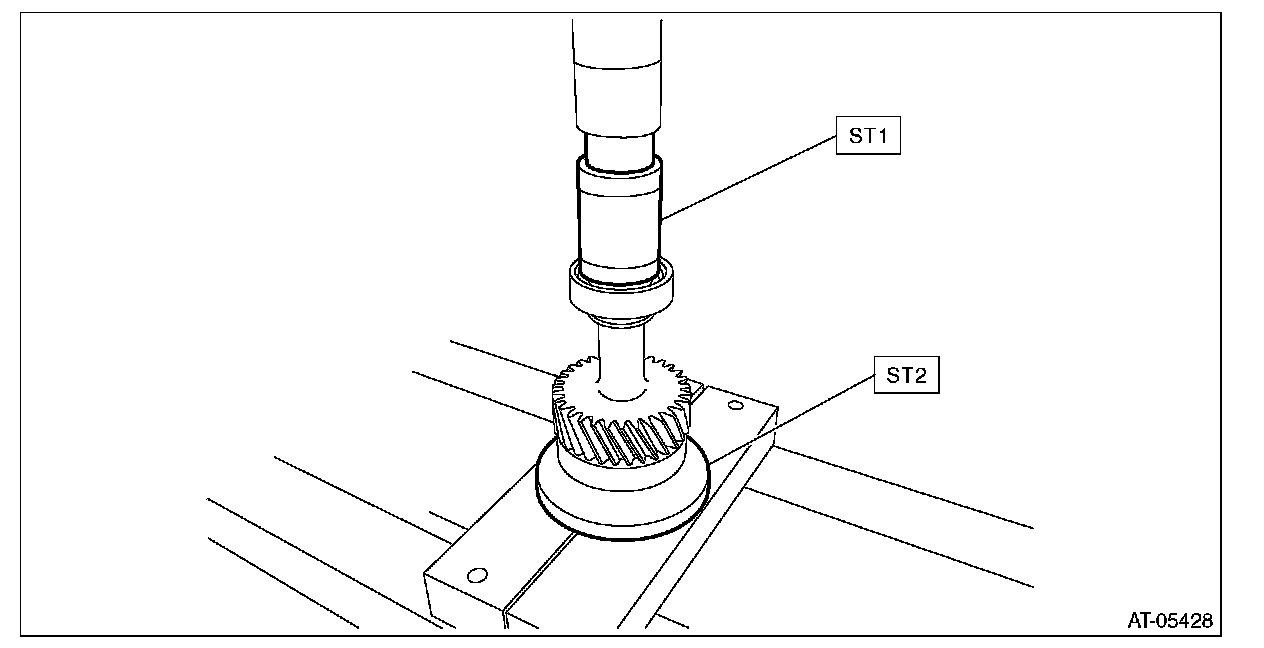 ST1

ST2

AT-05428