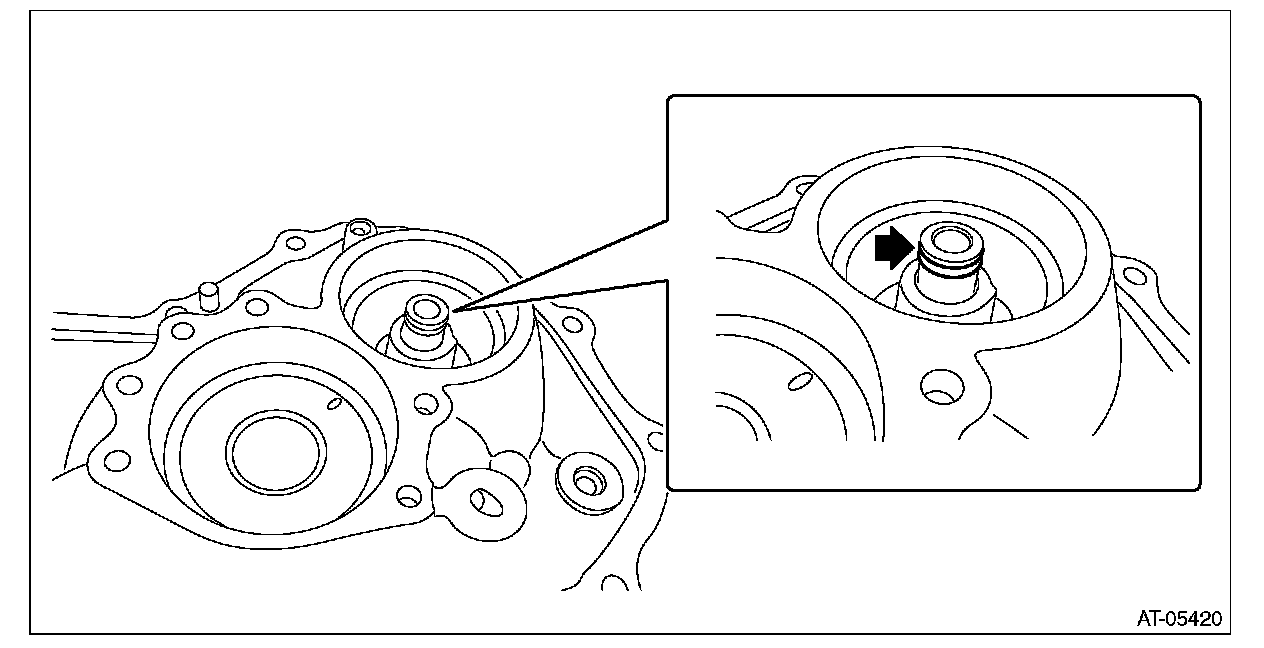 AT-05420