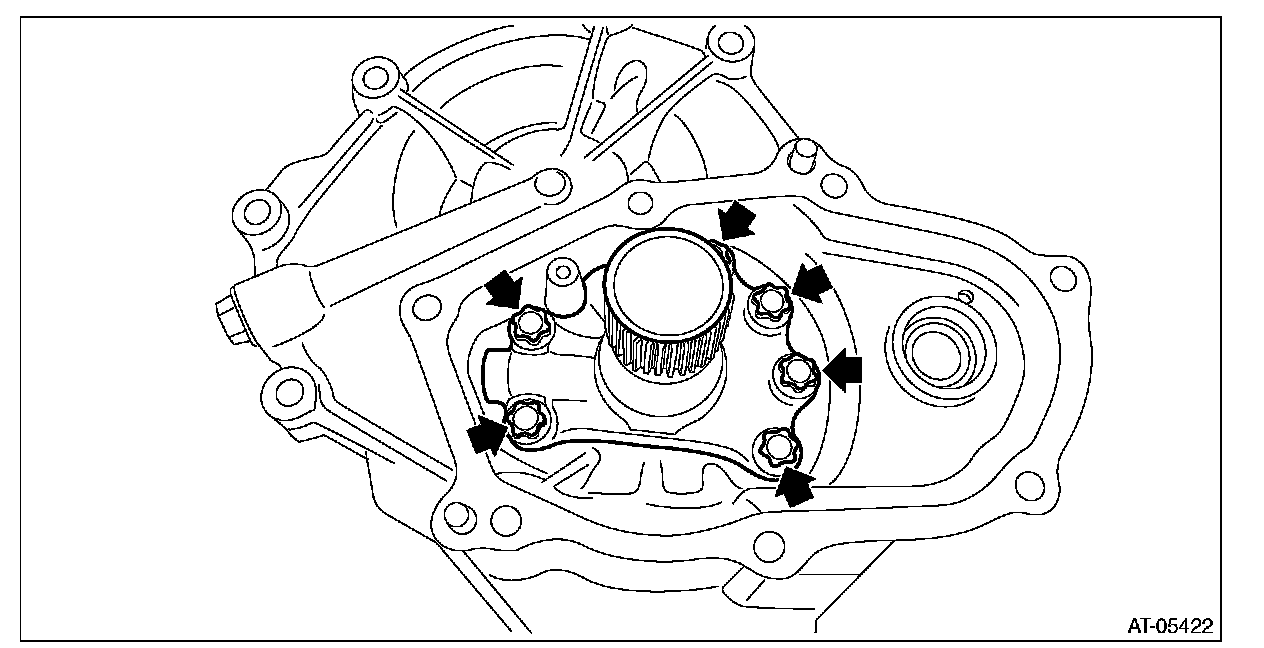 AT-05422