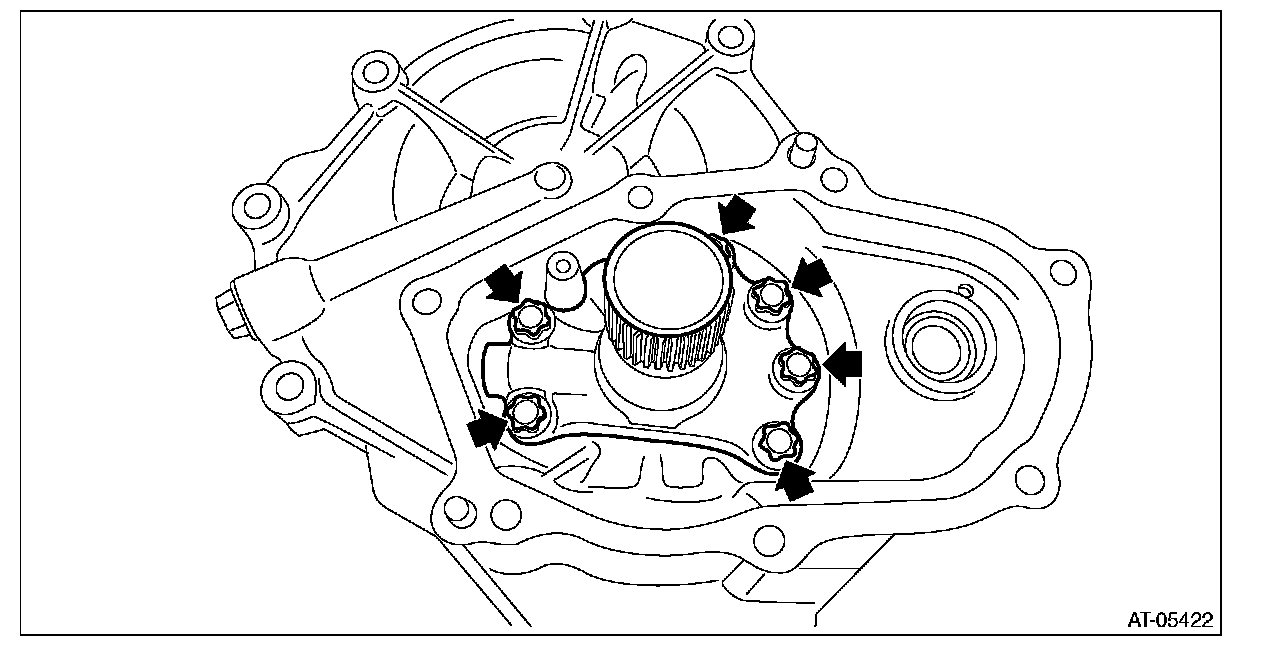 AT-05422