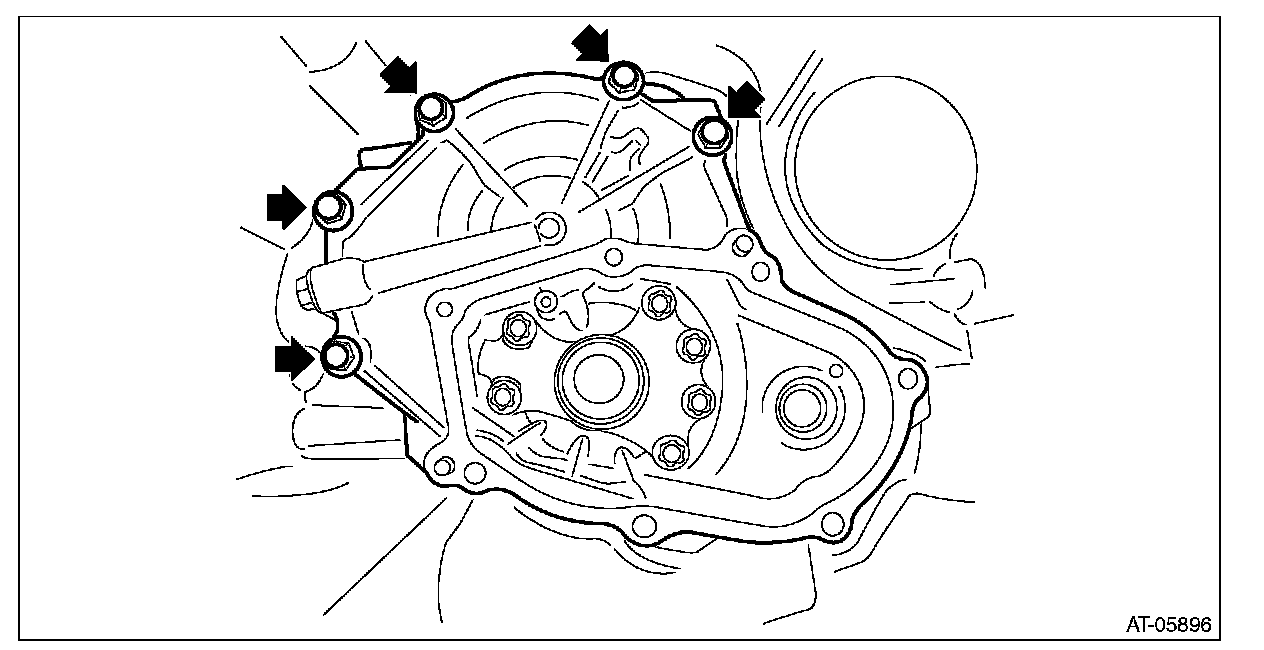 AT-05896