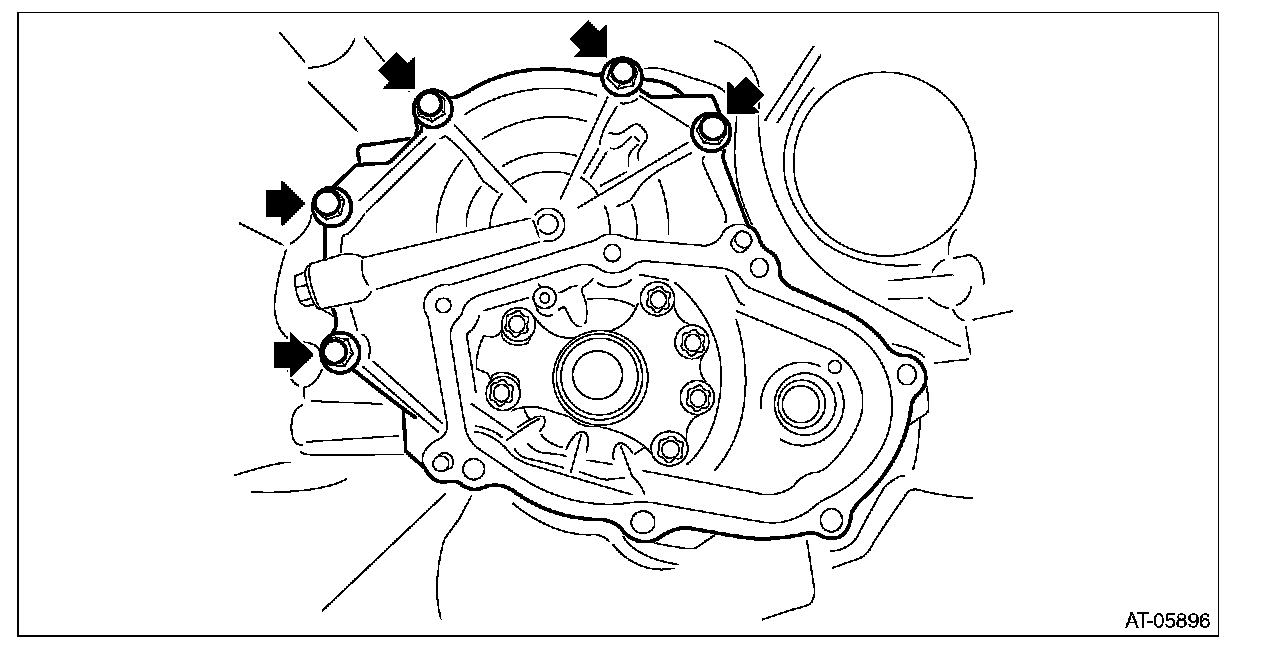 AT-05896