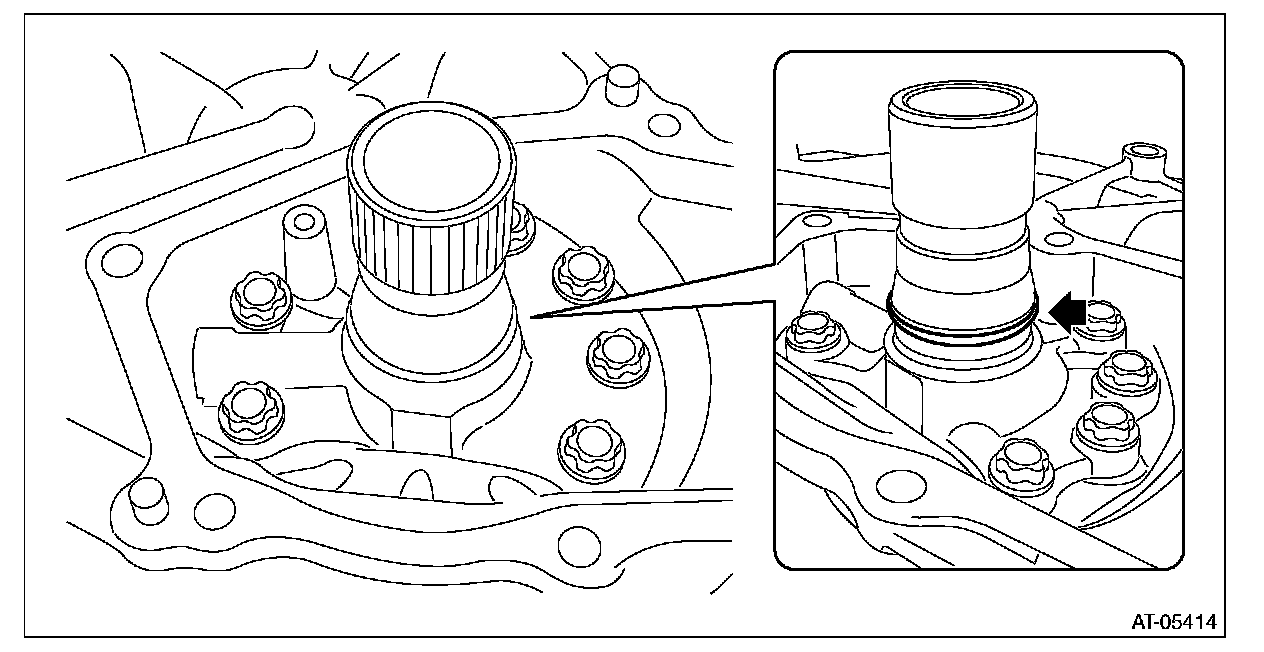 AT-05414