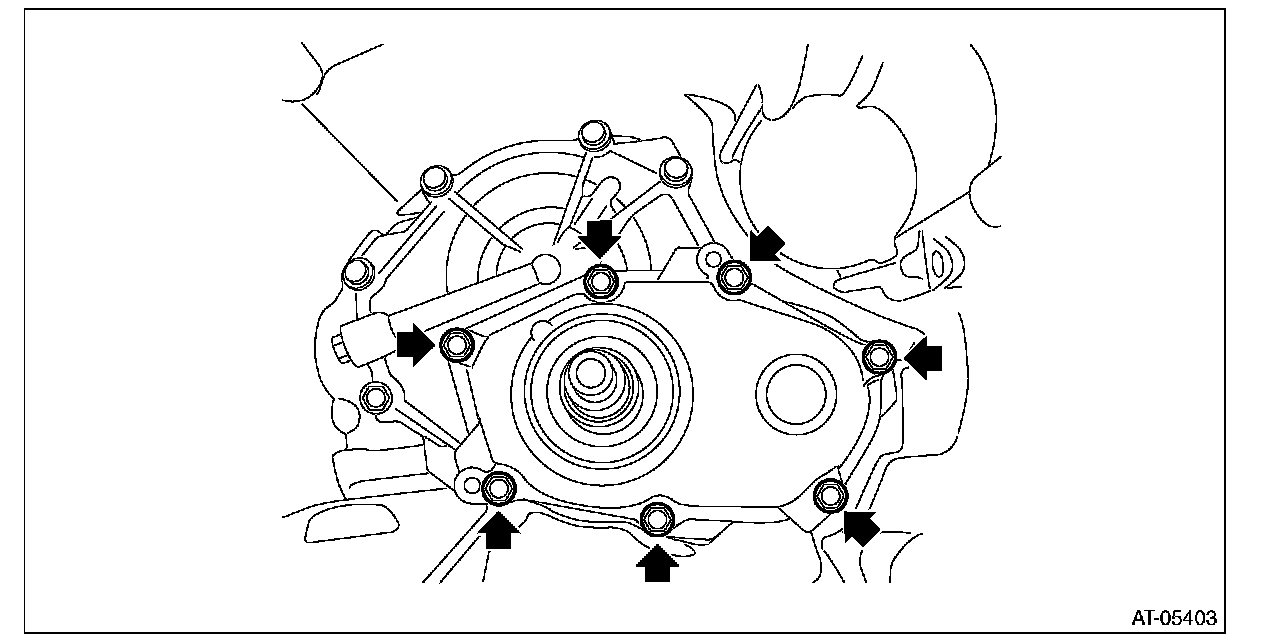 AT-05403