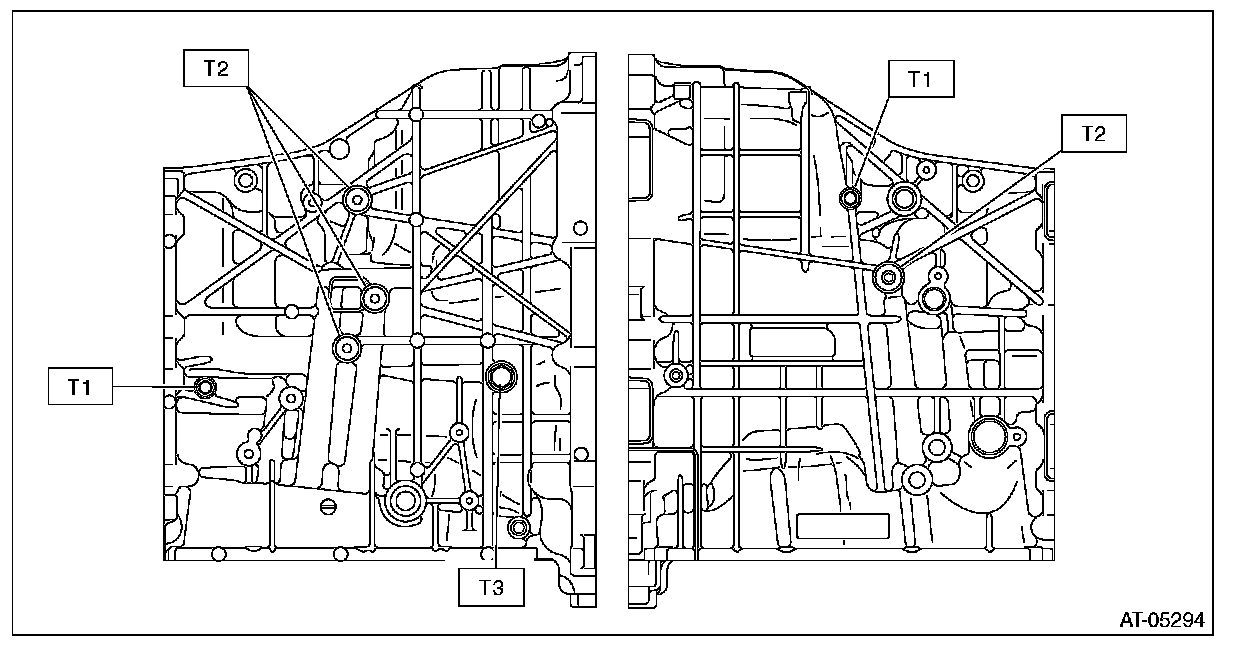 T2

T1

T3

T1

T2

AT-05294