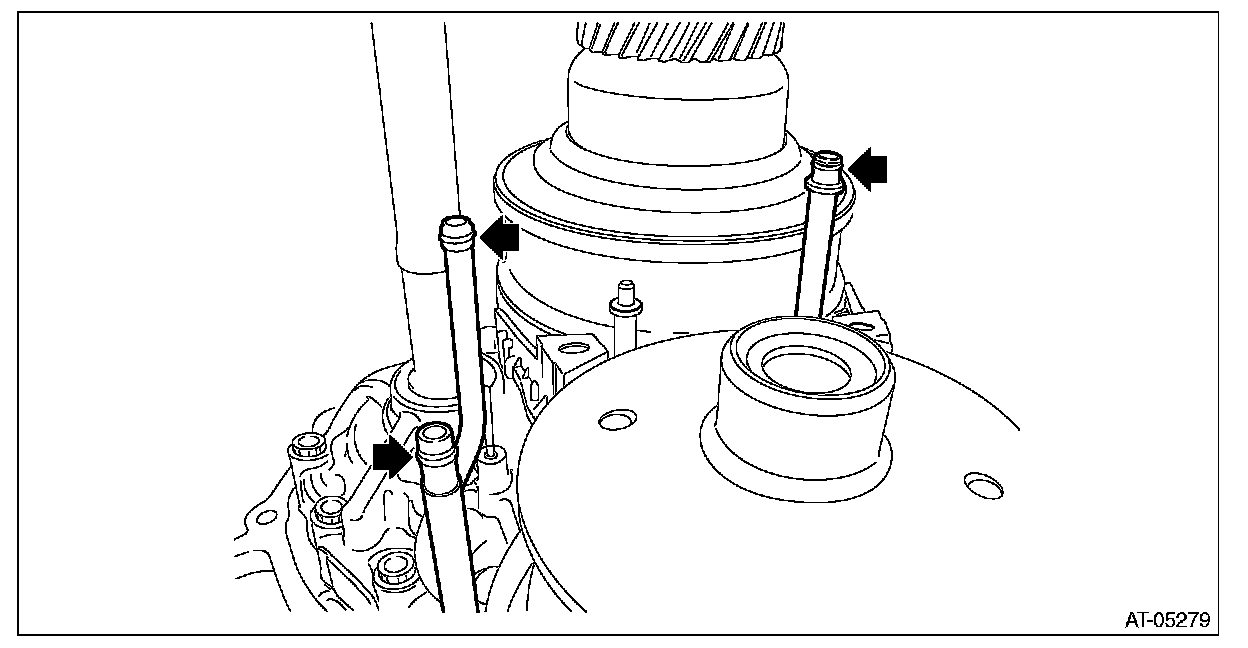 AT-05279