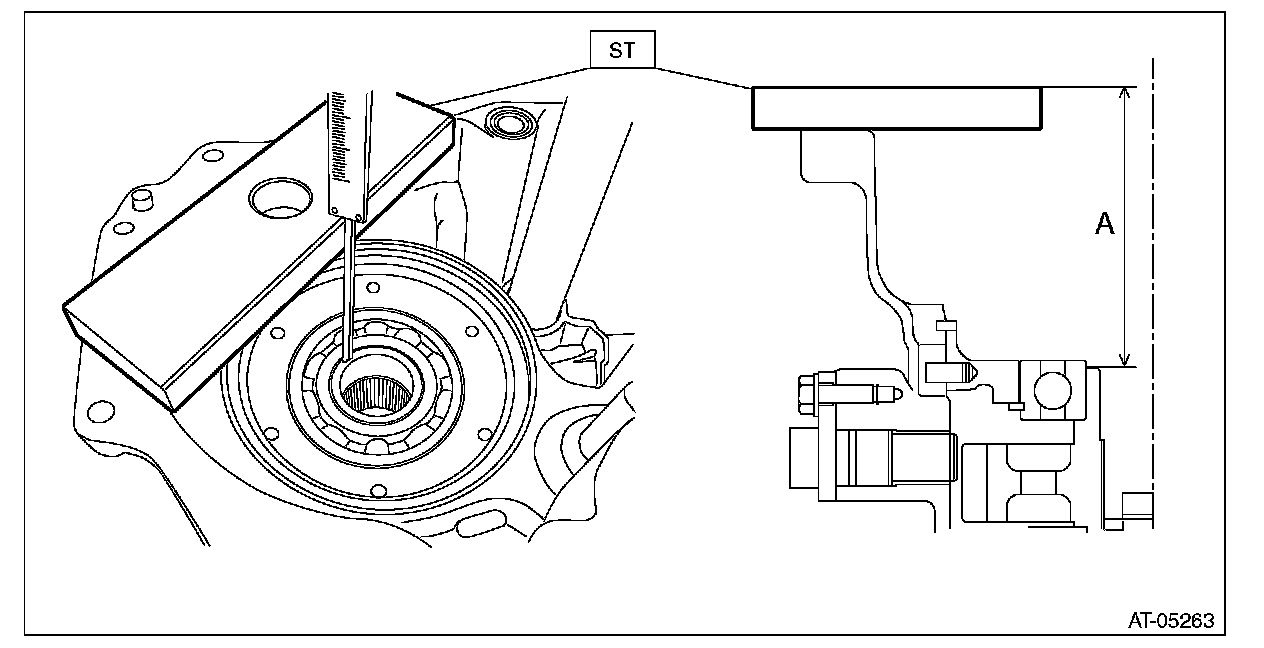 ST

A

AT-05263