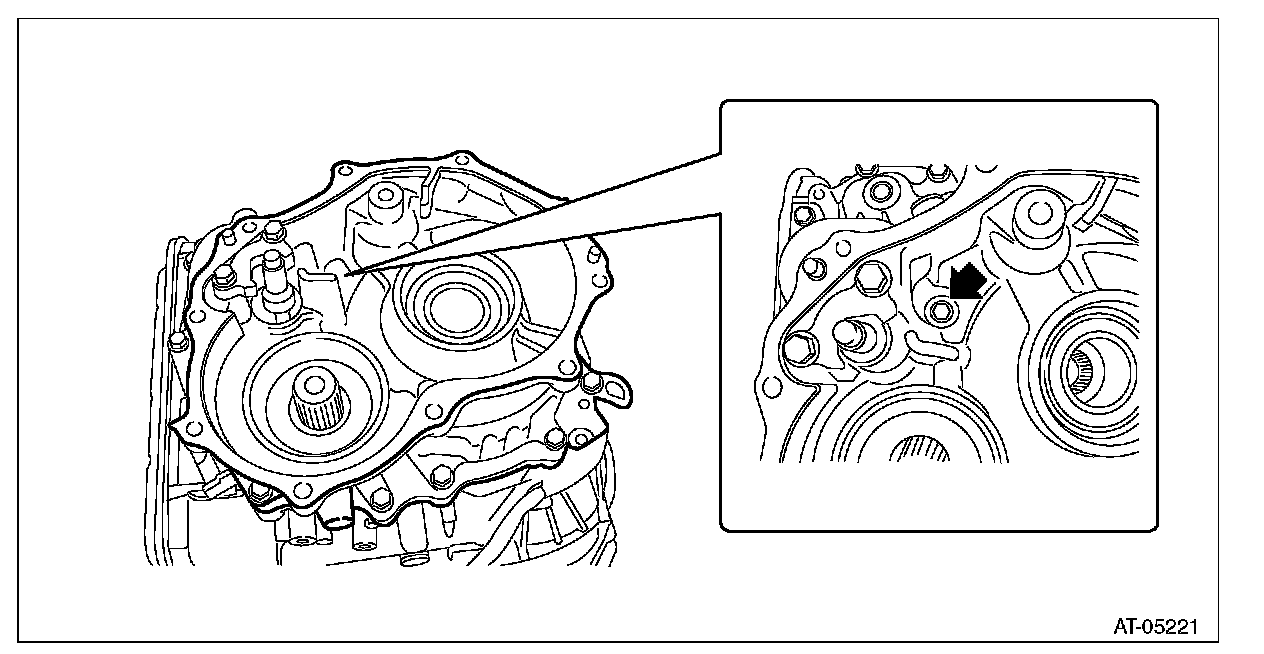 AT-05221