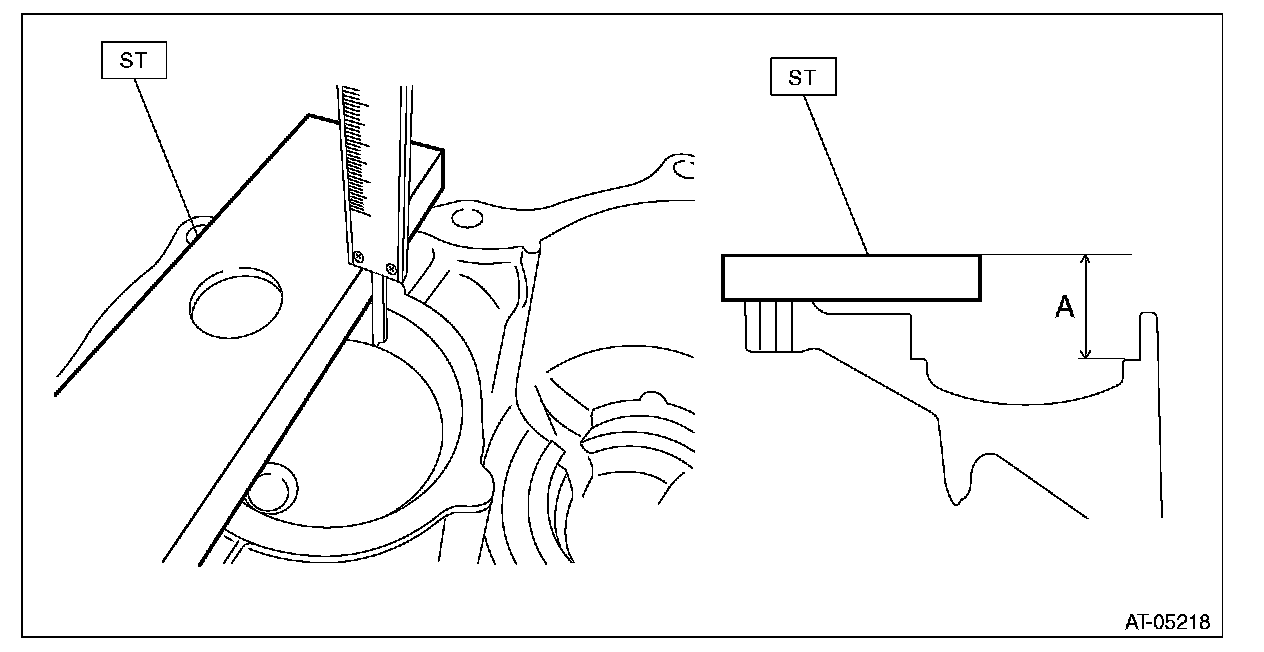 ST

ST

A

AT-05218