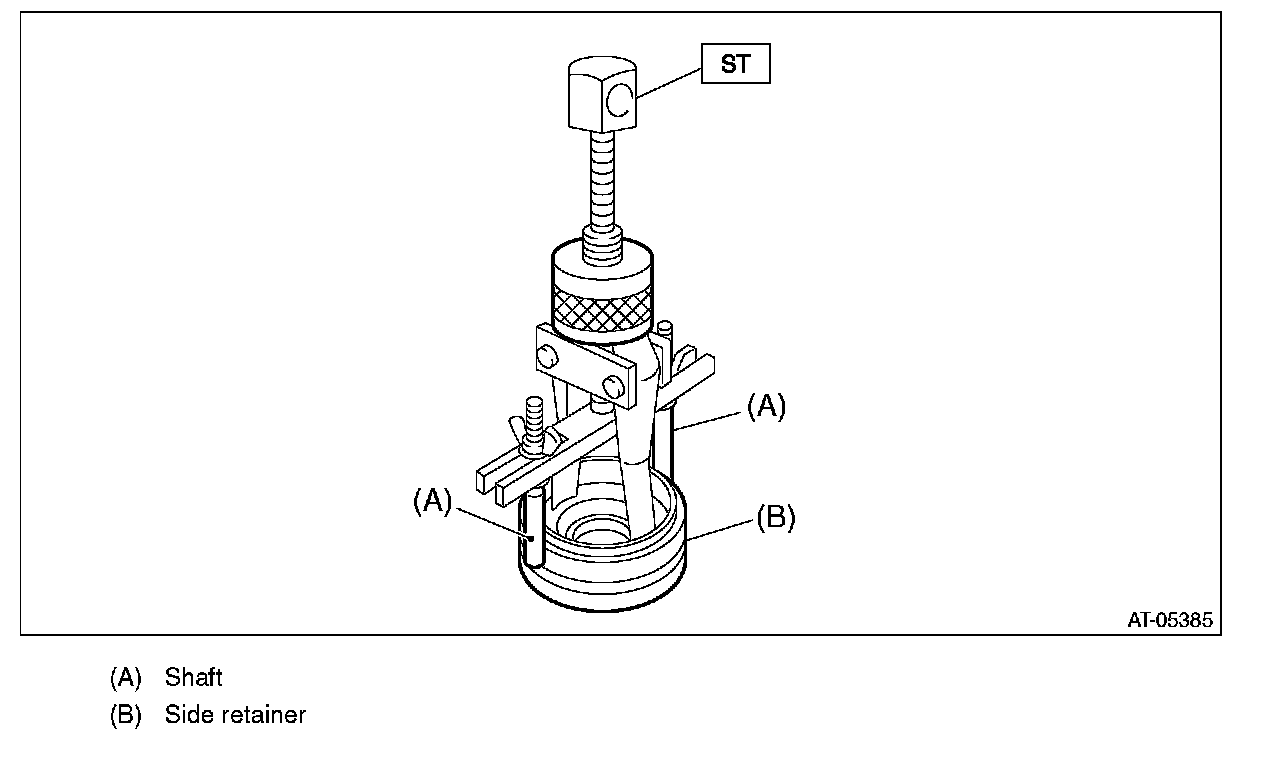 ST

(A)

(A)

(B)

AT-05385

(A) Shaft

(B) Side retainer