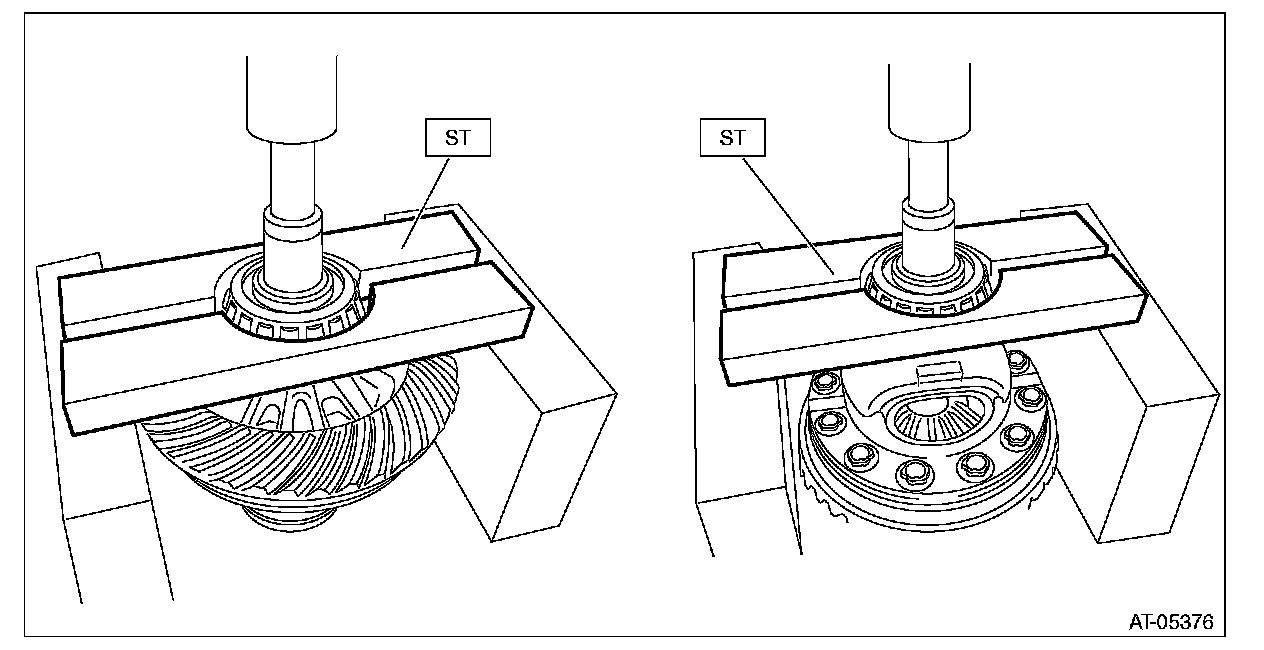 ST

ST

AT-05376