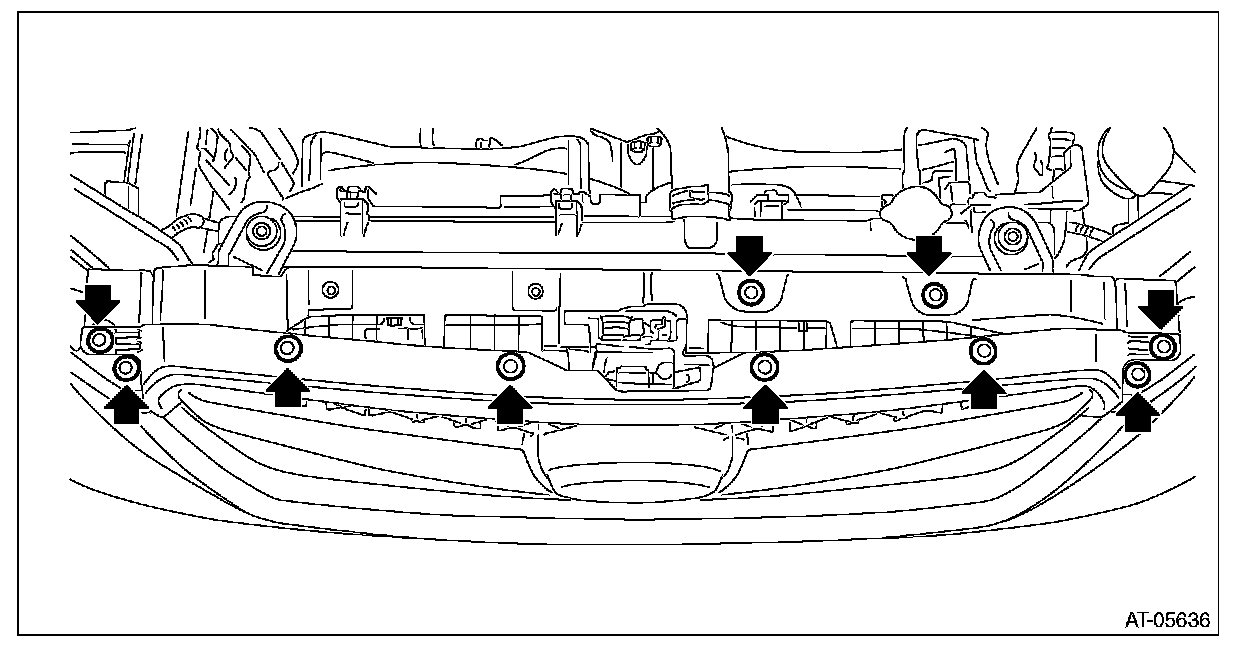 AT-05636