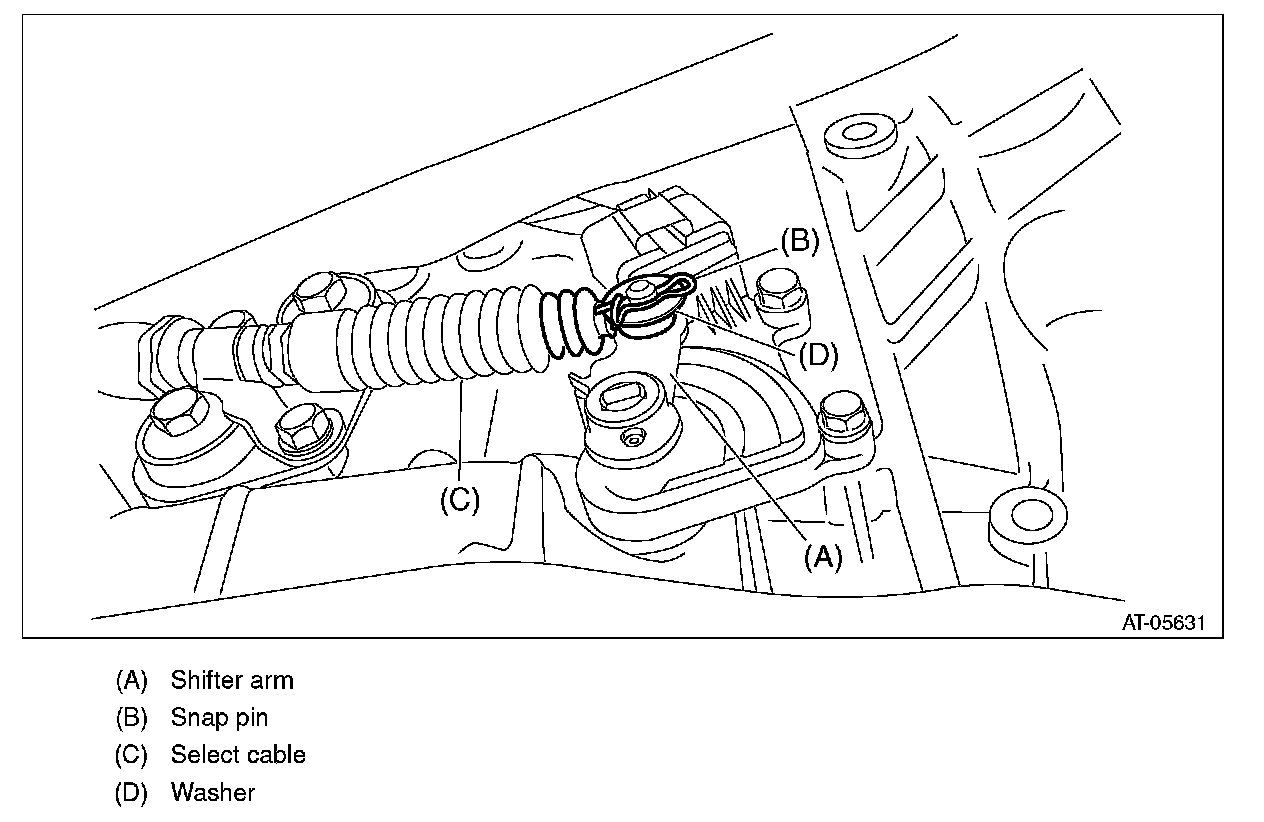 (B)
(D)
(C)
(A)
AT-05631

(A) Shifter arm
(B) Snap pin
(C) Select cable
(D) Washer