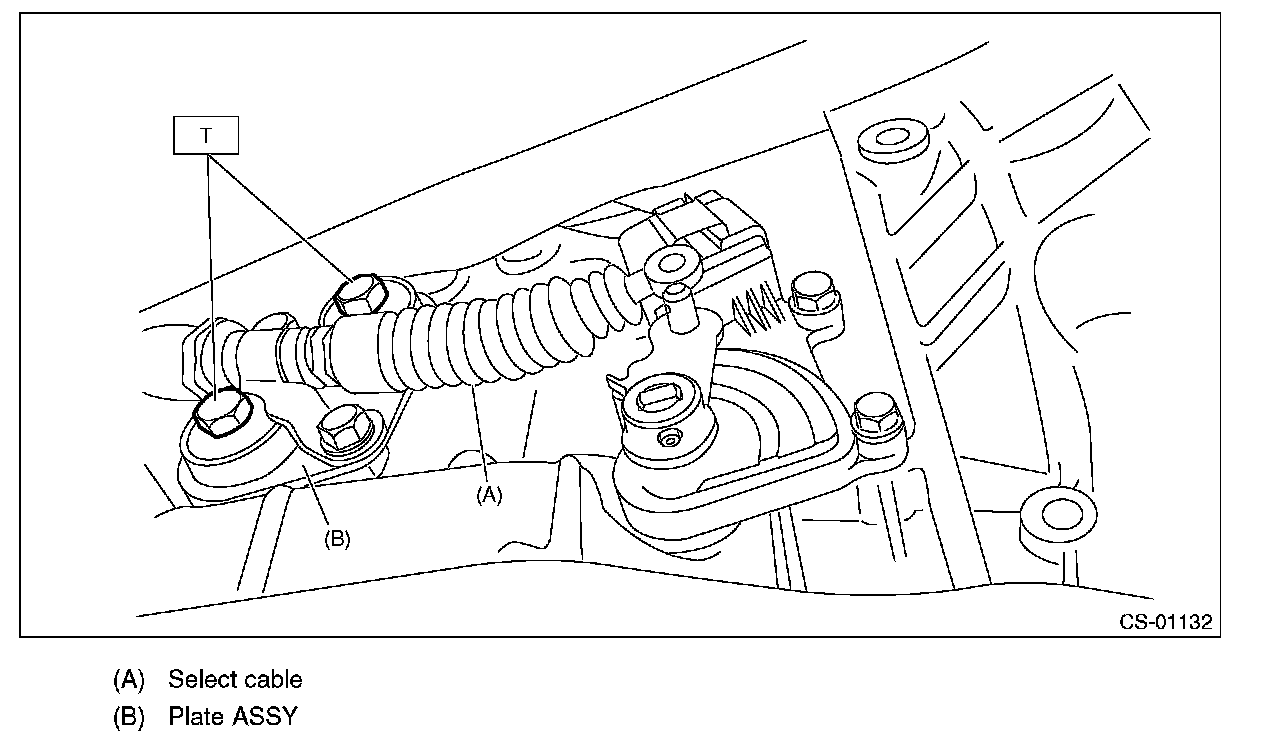 T

(A)

(B)

CS-01132

(A) Select cable

(B) Plate ASSY