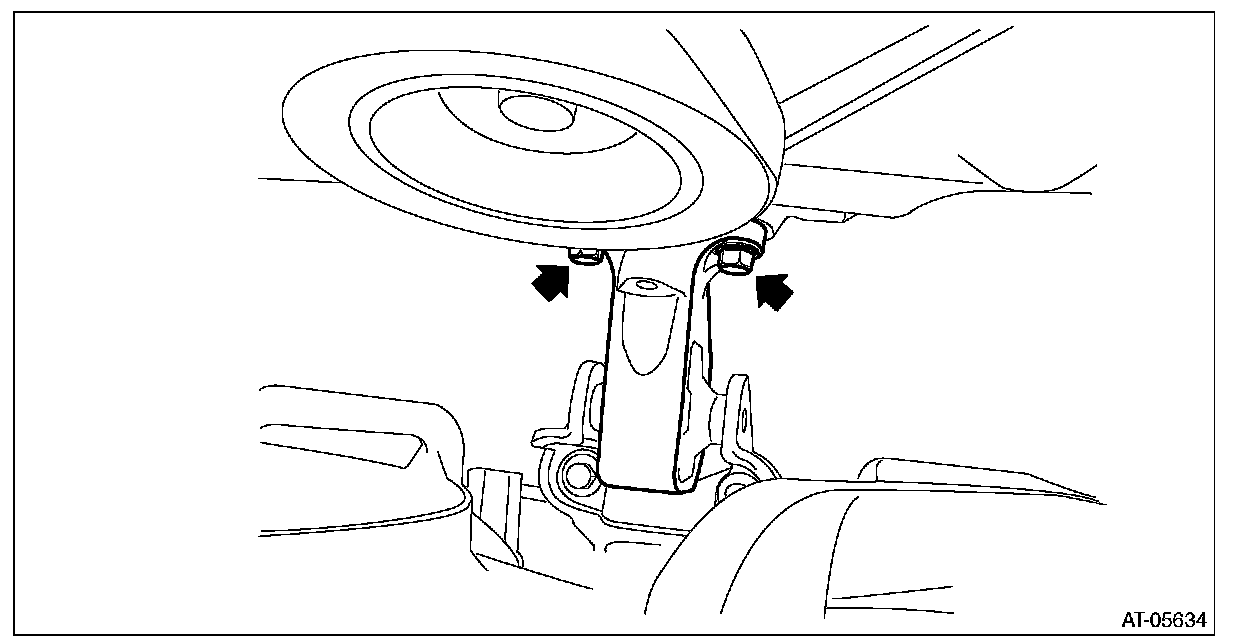 AT-05634