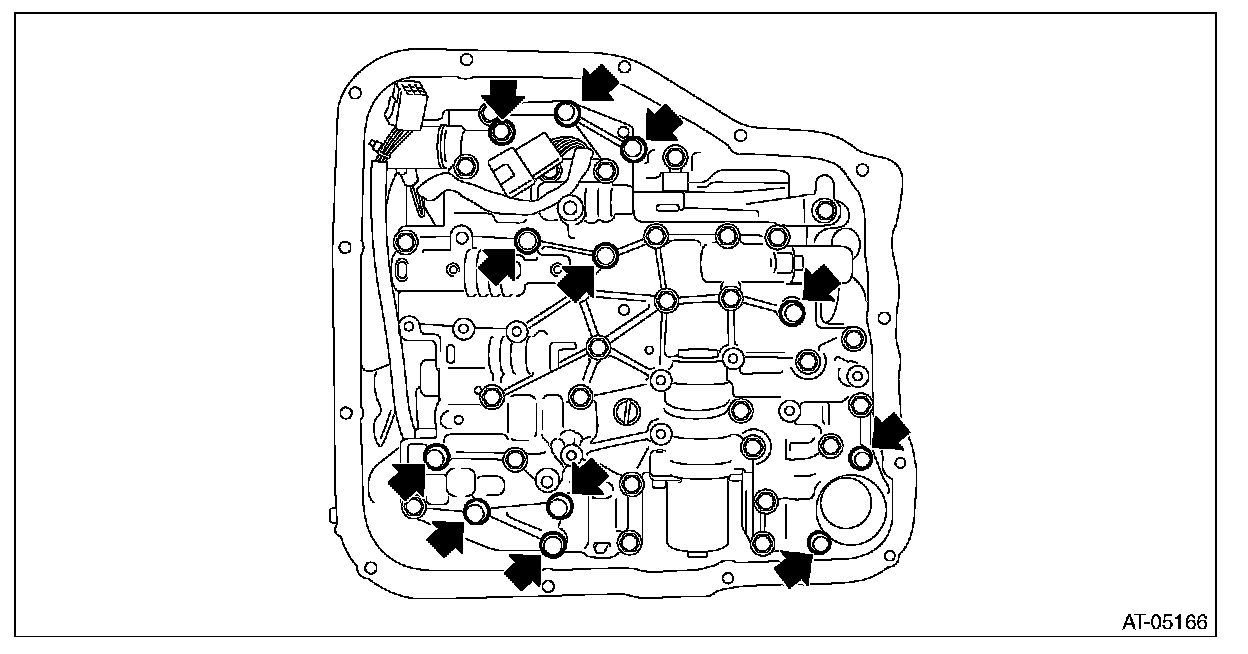 AT-05166